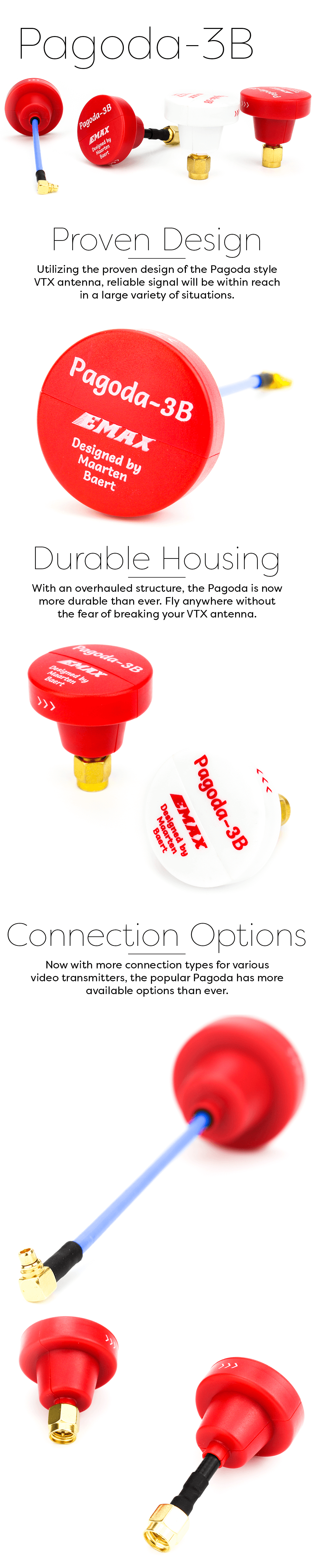 Pagoda-3B

Pagoda-3B
EMAX
Designed by Maarten Baert

Proven Design

Utilizing the proven design of the Pagoda style VTX antenna, reliable signal will be within reach in a large variety of situations.

Pagoda-3B
EMAX
Designed by Maarten Baert

Durable Housing

With an overhauled structure, the Pagoda is now more durable than ever. Fly anywhere without the fear of breaking your VTX antenna.

Pagoda-3B
EMAX
Designed by Maarten Baert

Pagoda-3B
EMAX
Designed by Maarten Baert

Connection Options

Now with more connection types for various video transmitters, the popular Pagoda has more available options than ever.