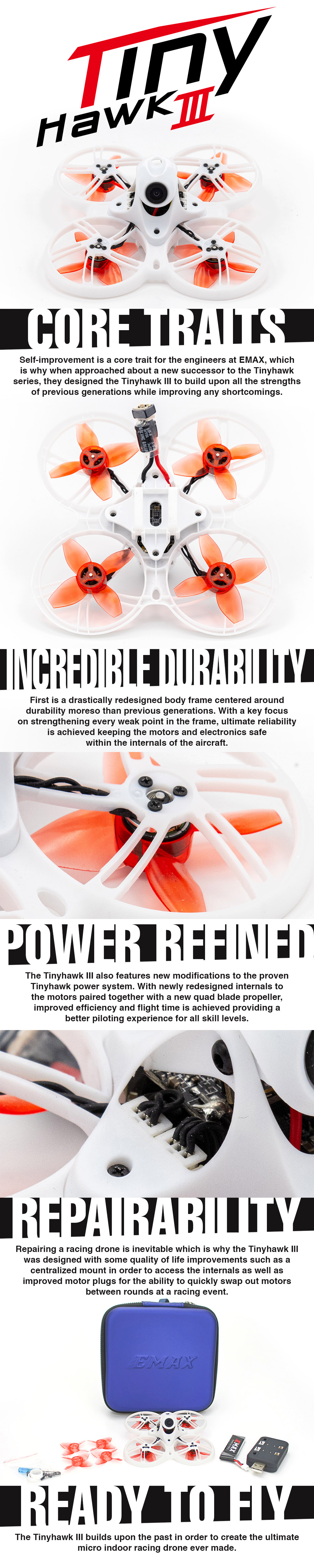 Tiny Hawk III

CORE TRAITS

Self-improvement is a core trait for the engineers at EMAX, which is why when approached about a new successor to the Tinyhawk series, they designed the Tinyhawk III to build upon all the strengths of previous generations while improving any shortcomings.

INCREDIBLE DURABILITY

First is a drastically redesigned body frame centered around durability moreso than previous generations. With a key focus on strengthening every weak point in the frame, ultimate reliability is achieved keeping the motors and electronics safe within the internals of the aircraft.

POWER REFINED

The Tinyhawk III also features new modifications to the proven Tinyhawk power system. With newly redesigned internals to the motors paired together with a new quad blade propeller, improved efficiency and flight time is achieved providing a better piloting experience for all skill levels.

REPAIRABILITY

Repairing a racing drone is inevitable which is why the Tinyhawk III was designed with some quality of life improvements such as a centralized mount in order to access the internals as well as improved motor plugs for the ability to quickly swap out motors between rounds at a racing event.

EMAX

READY TO FLY

The Tinyhawk III builds upon the past in order to create the ultimate micro indoor racing drone ever made.