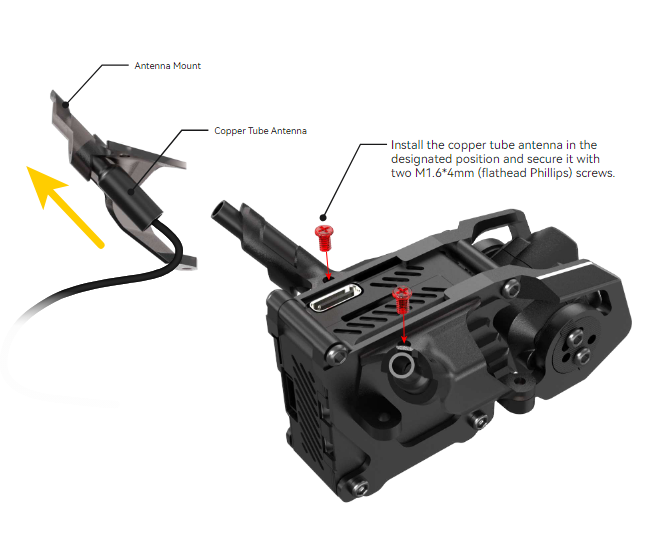 Antenna Mount

Copper Tube Antenna

Install the copper tube antenna in the designated position and secure it with two M1.6*4mm (flathead Phillips) screws.