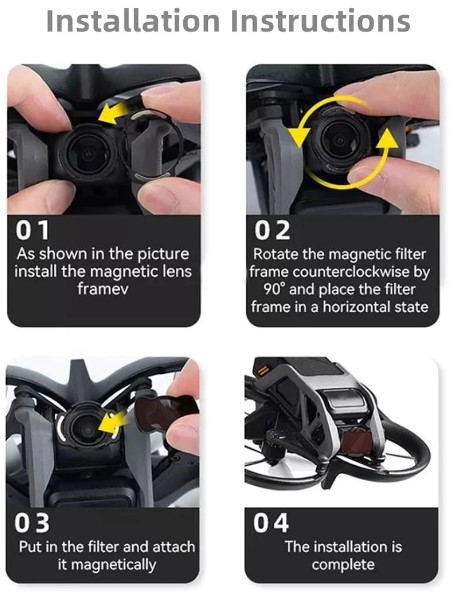 Installation Instructions

01
As shown in the picture install the magnetic lens framev

02
Rotate the magnetic filter frame counterclockwise by 90° and place the filter frame in a horizontal state

03
Put in the filter and attach it magnetically

04
The installation is complete