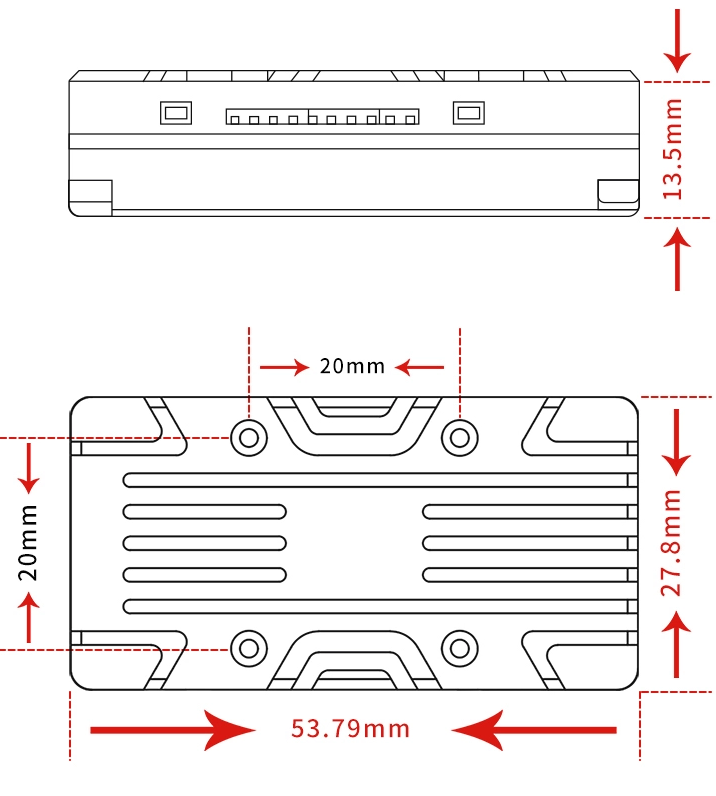 13.5mm

20mm

20mm

27.8mm

53.79mm