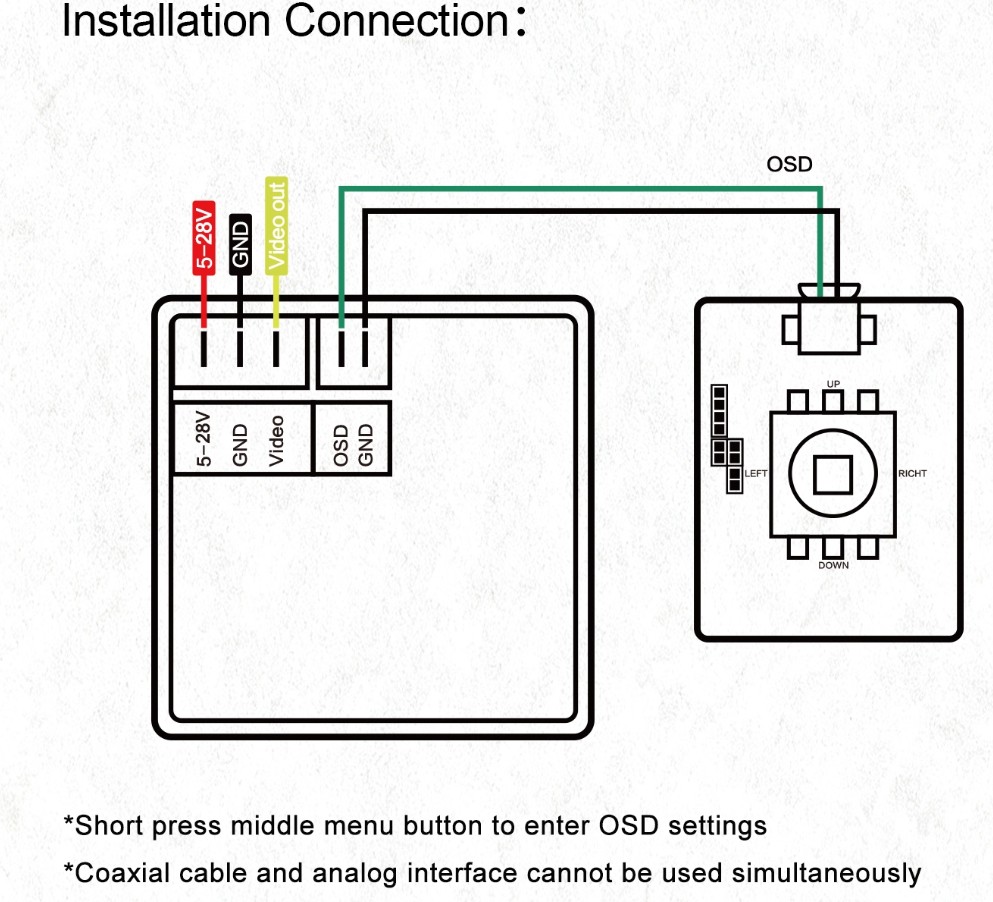 Installation Connection:

OSD

5-28V
GND
Video out

5-28V
GND
Video
OSD
GND

UP
LEFT
RICHT
DOWN

*Short press middle menu button to enter OSD settings

*Coaxial cable and analog interface cannot be used simultaneously