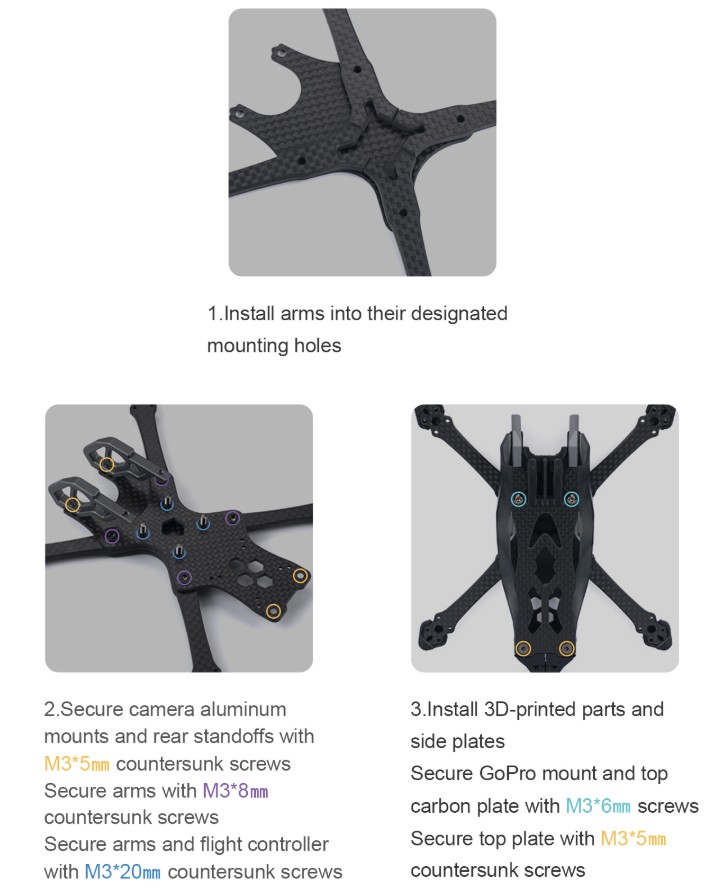 1.Install arms into their designated mounting holes

2.Secure camera aluminum mounts and rear standoffs with M3*5㎜ countersunk screws
Secure arms with M3*8㎜ countersunk screws
Secure arms and flight controller with M3*20㎜ countersunk screws

3.Install 3D-printed parts and side plates
Secure GoPro mount and top carbon plate with M3*6㎜ screws
Secure top plate with M3*5㎜ countersunk screws