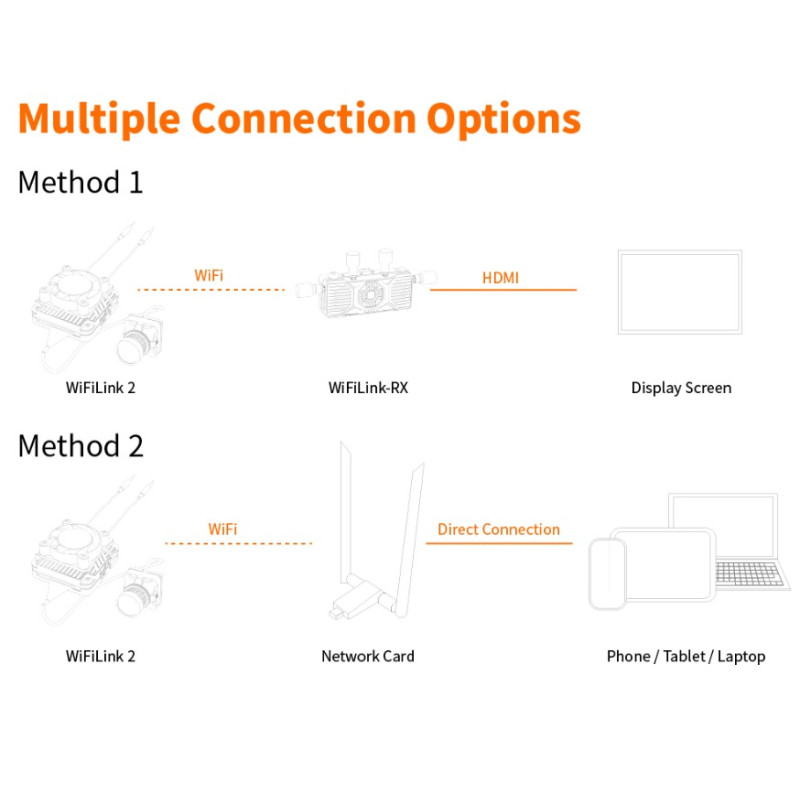 Multiple Connection Options

Method 1

WiFi

HDMI

WiFiLink 2

WiFiLink-RX

Display Screen

Method 2

WiFi

Direct Connection

WiFiLink 2

Network Card

Phone / Tablet / Laptop